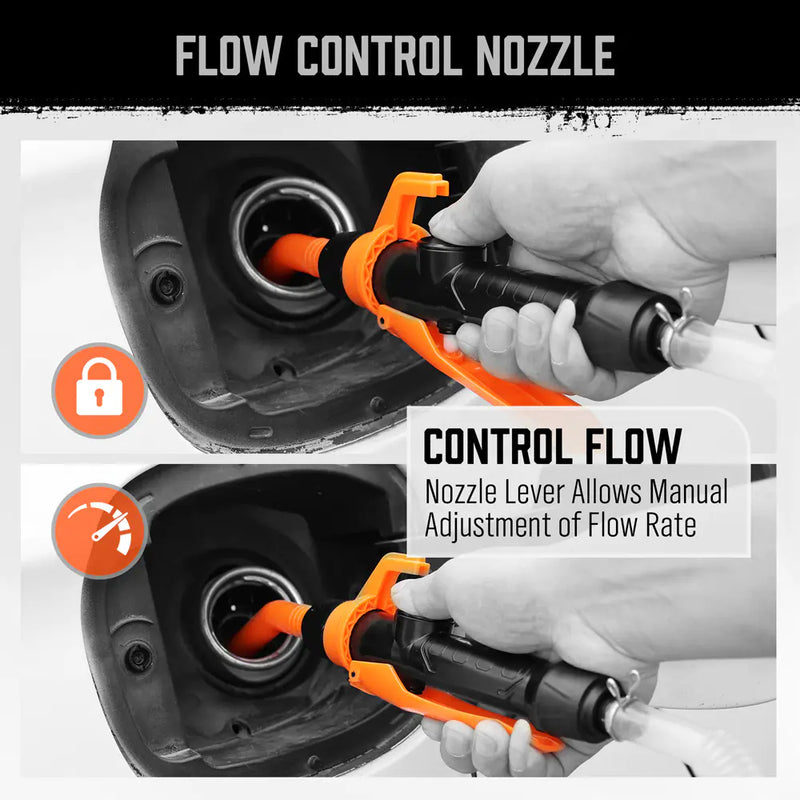 FLOW CONTROL NOZZLE

CONTROL FLOW
Nozzle Lever Allows Manual Adjustment of Flow Rate