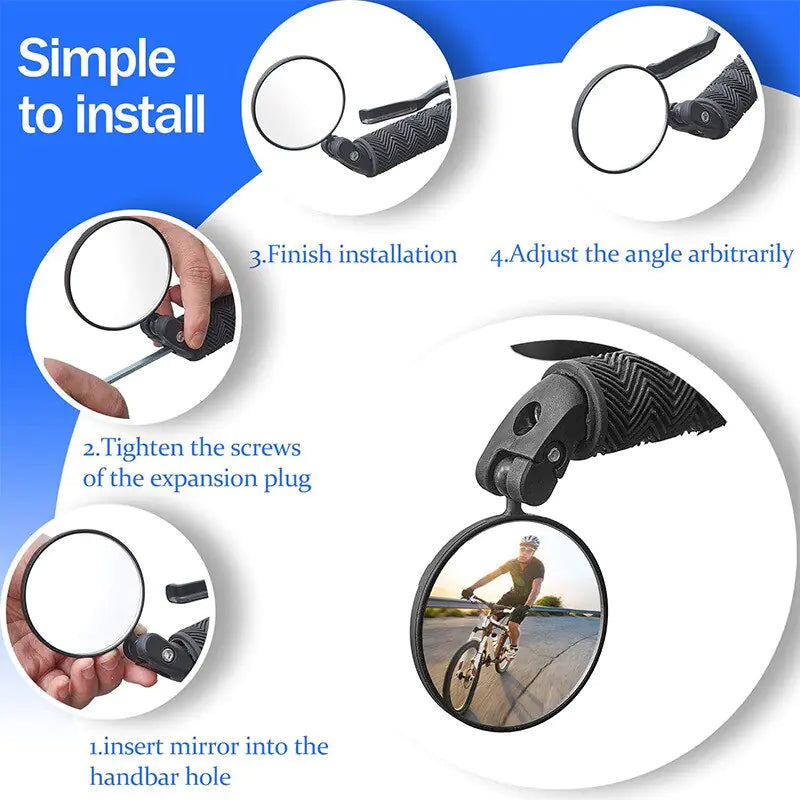 Simple to install

3.Finish installation

4.Adjust the angle arbitrarily

2.Tighten the screws of the expansion plug

1.insert mirror into the handbar hole