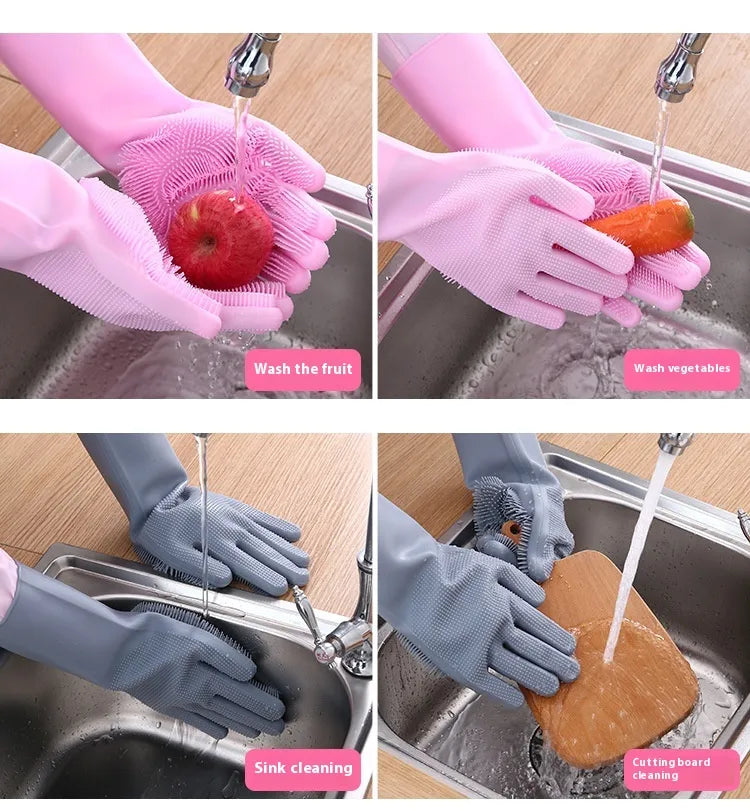 Wash the fruit

Wash vegetables

Sink cleaning

Cutting board cleaning